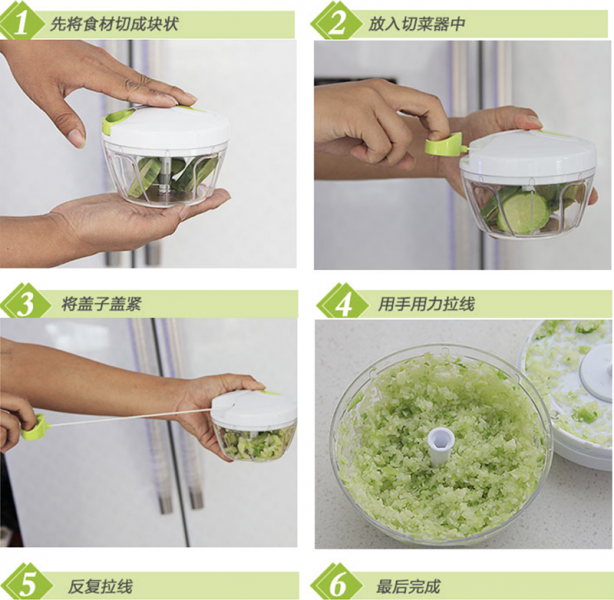 1 先将食材切成块状

2 放入切菜器中

3 将盖子盖紧

4 用手用力拉线

5 反复拉线

6 最后完成